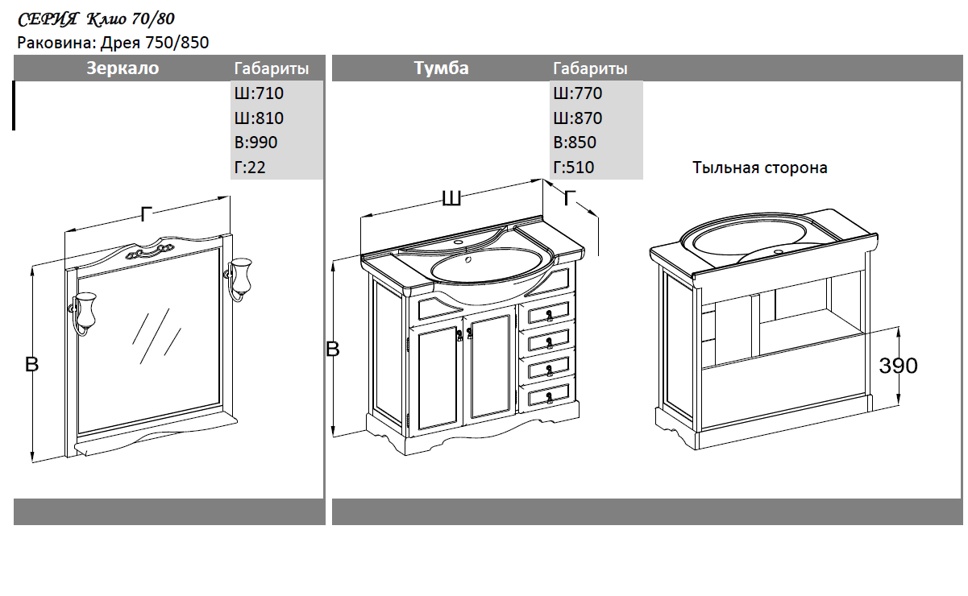 СЕРИЯ Клио 70/80
Раковина: Дрея 750/850

Зеркало

Габариты
Ш:710
Ш:810
В:990
Г:22

Г
В

Тумба

Габариты
Ш:770
Ш:870
В:850
Г:510

Ш
Г
В

Тыльная сторона

390