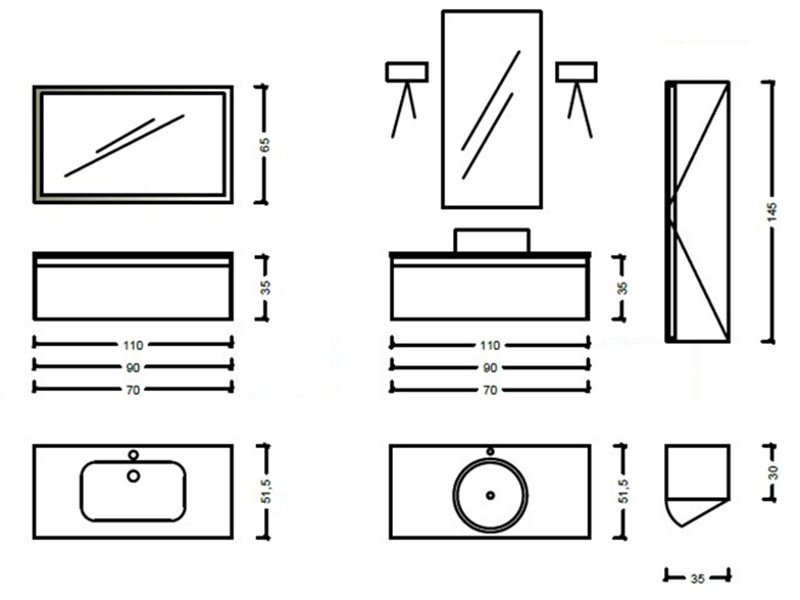 65

35

110
90
70

51,5

35

110
90
70

51,5

145

30

35