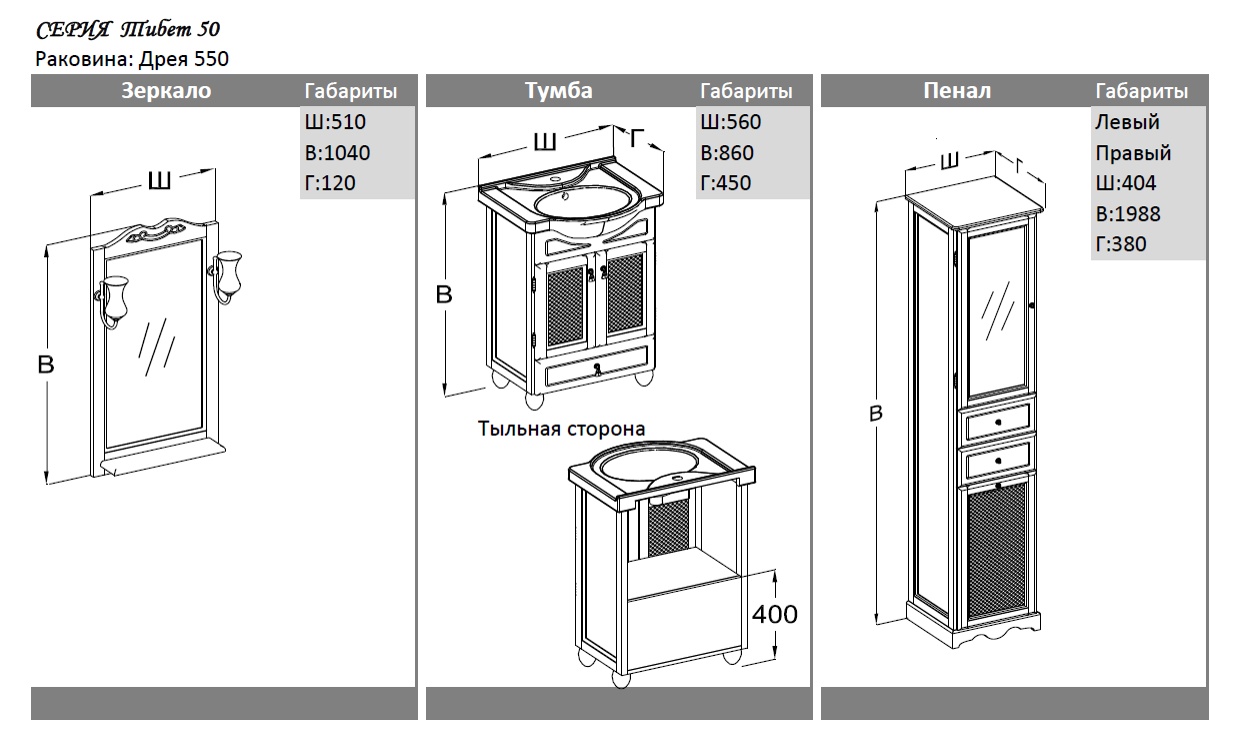 СЕРИЯ Тибет 50
Раковина: Дрея 550

Зеркало
Габариты
Ш:510
В:1040
Г:120
Ш
В

Тумба
Габариты
Ш:560
В:860
Г:450
Ш
Г
В
Тыльная сторона
400

Пенал
Габариты
Левый
Правый
Ш:404
В:1988
Г:380
Ш
Г
В