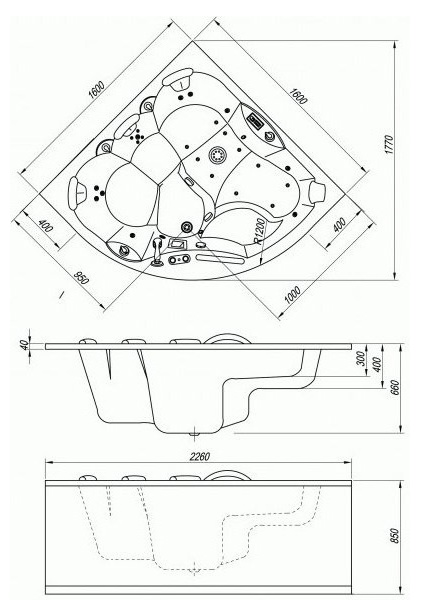 1600
1600
1770
400
400
R1200
950
1000
40
300
400
660
2260
850