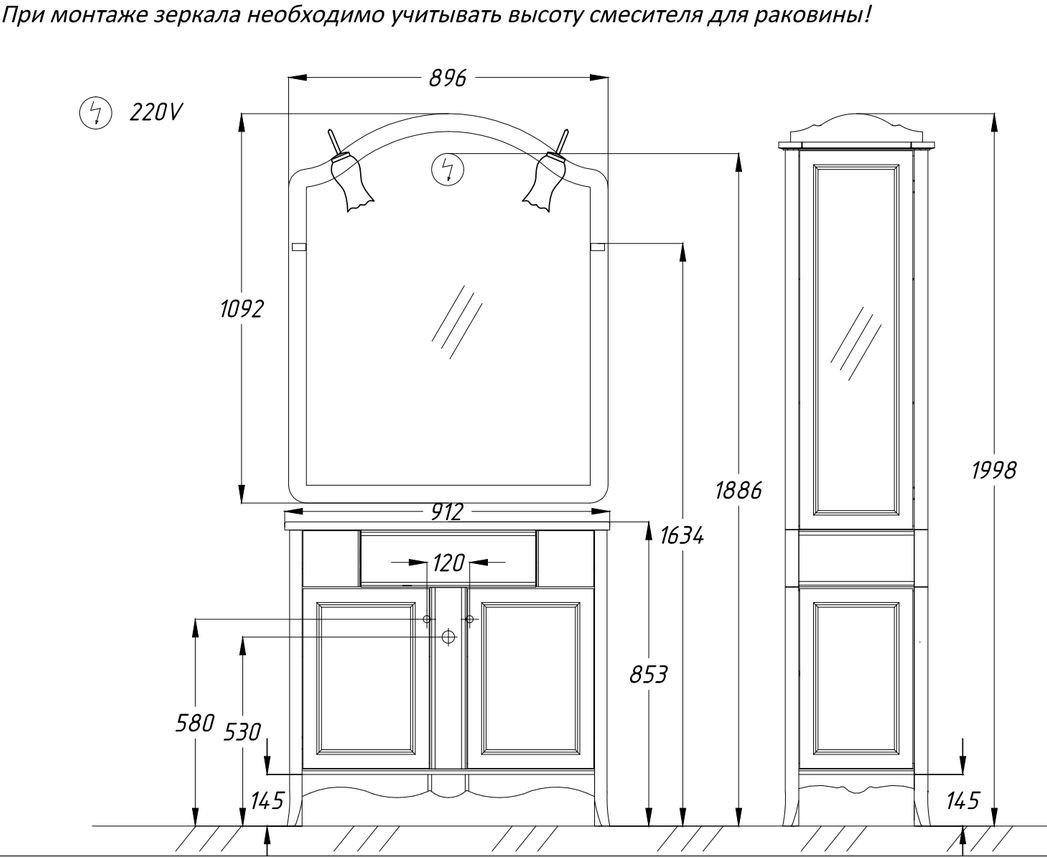 При монтаже зеркала необходимо учитывать высоту смесителя для раковины!

220V

896

1092

912

120

1886

1634

853

580

530

145

1998

145